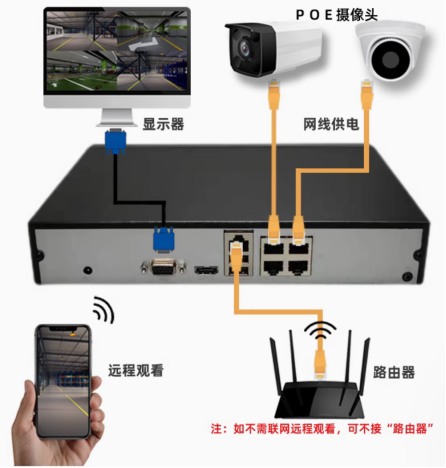 POE摄像头

显示器

网线供电

远程观看

路由器

注：如不需联网远程观看，可不接“路由器”