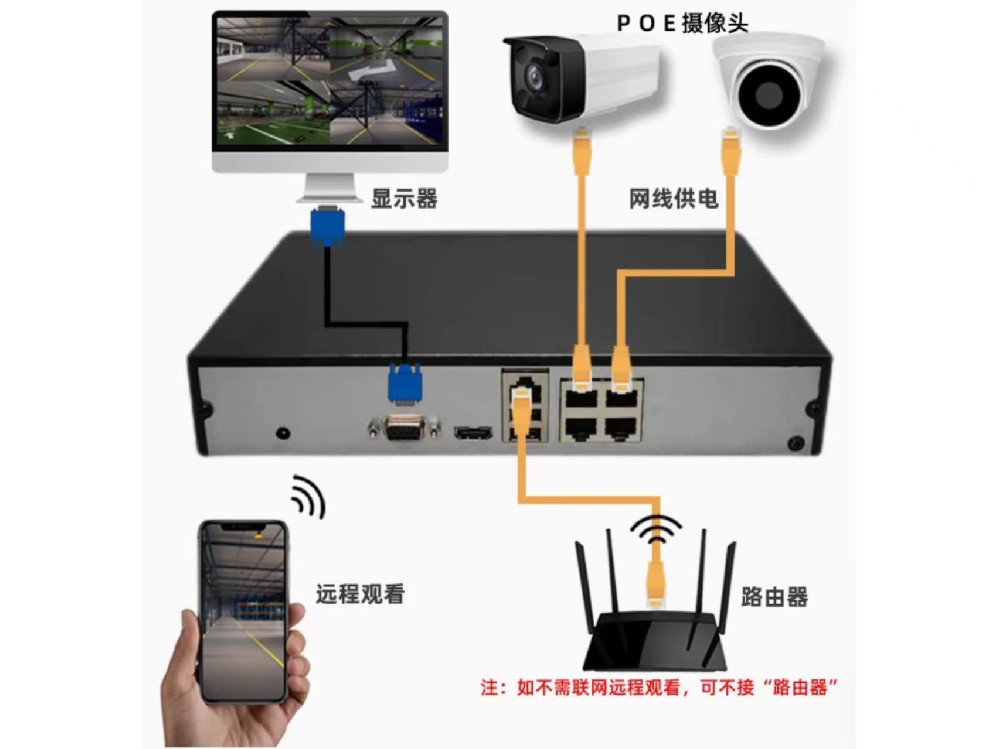 POE摄像头

显示器

网线供电

远程观看

路由器

注：如不需联网远程观看，可不接“路由器”